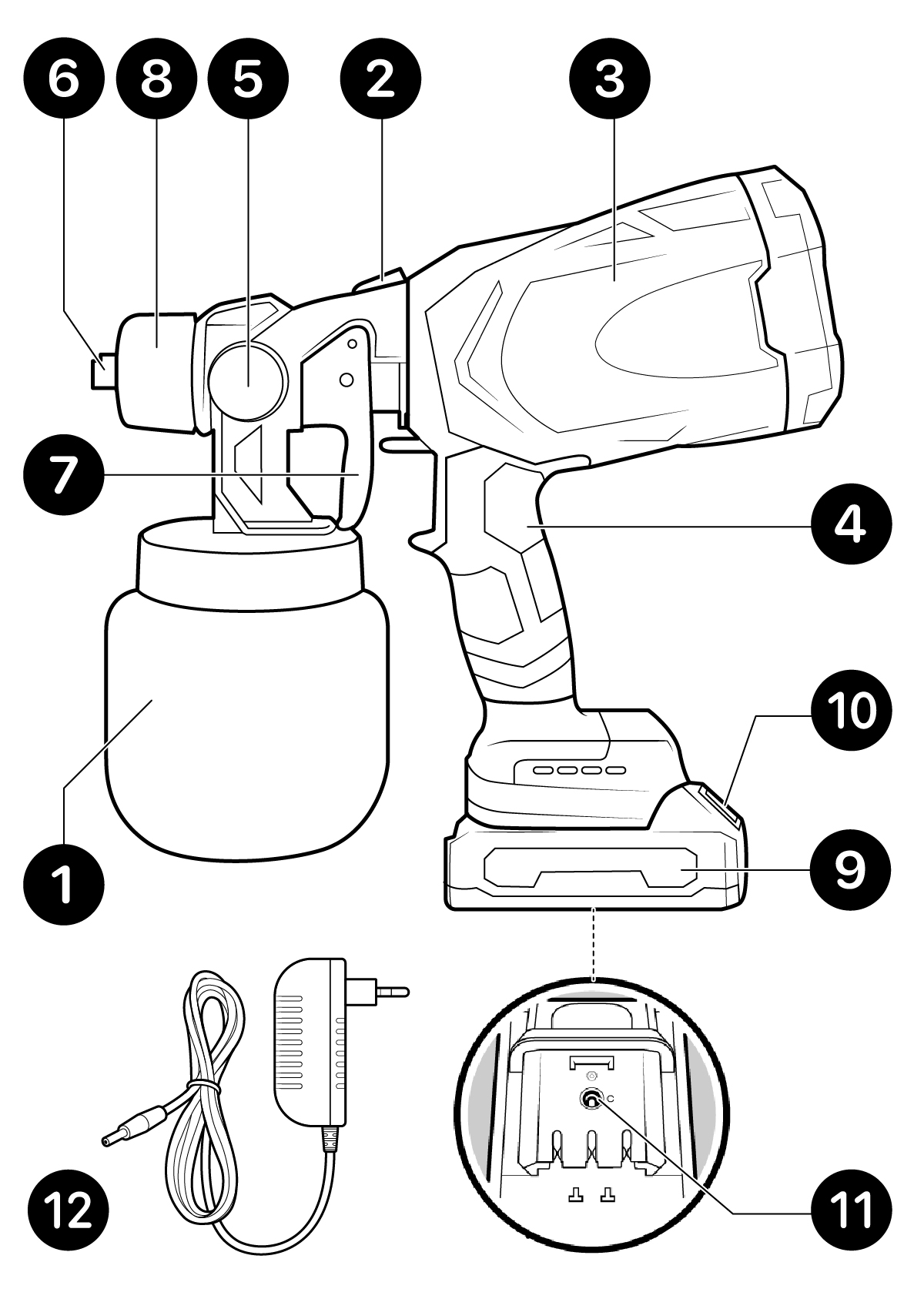 6
8
5
2
3
7
4
10
1
9
12
11