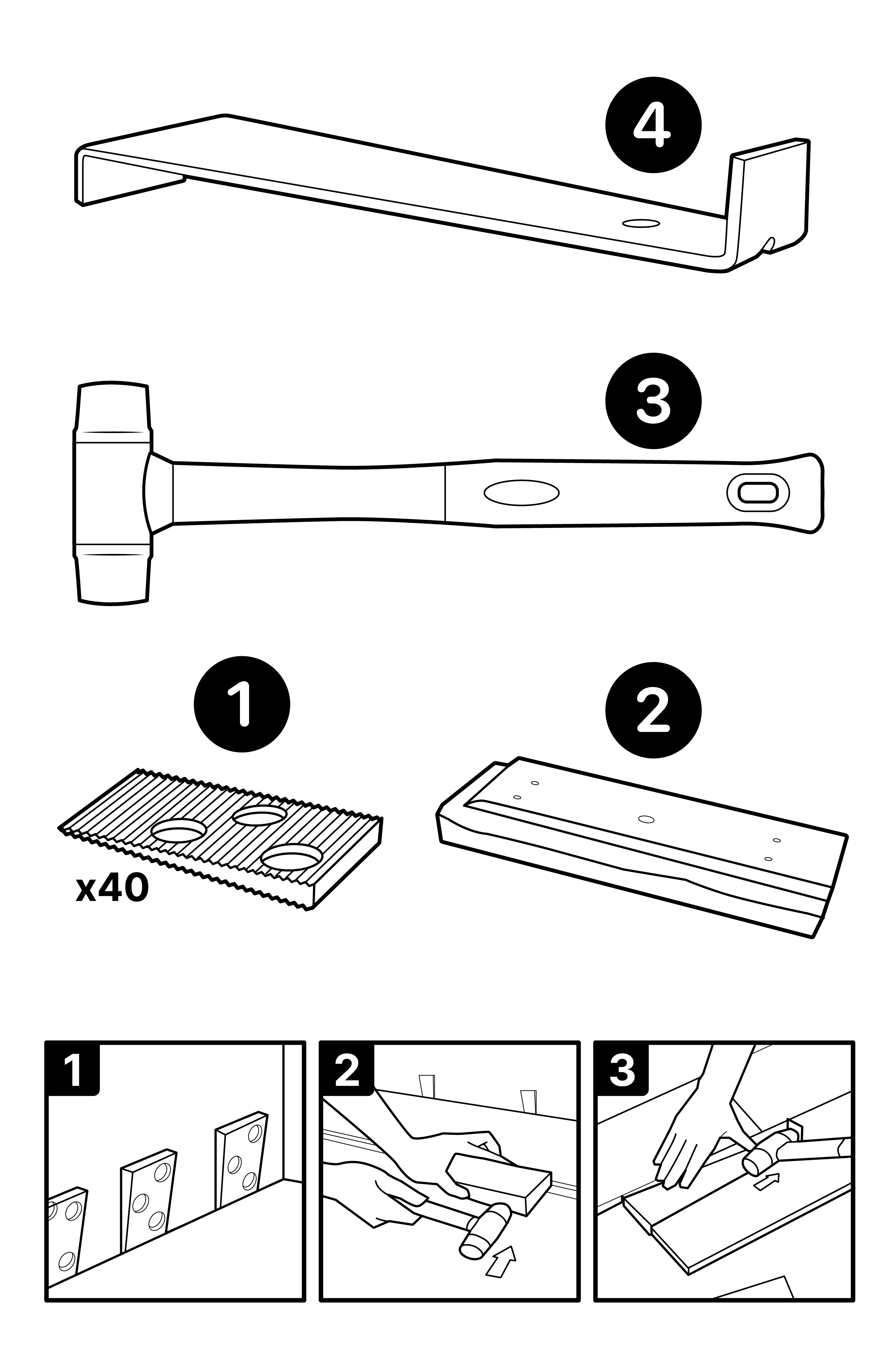 4

3

1

2

x40

1

2

3