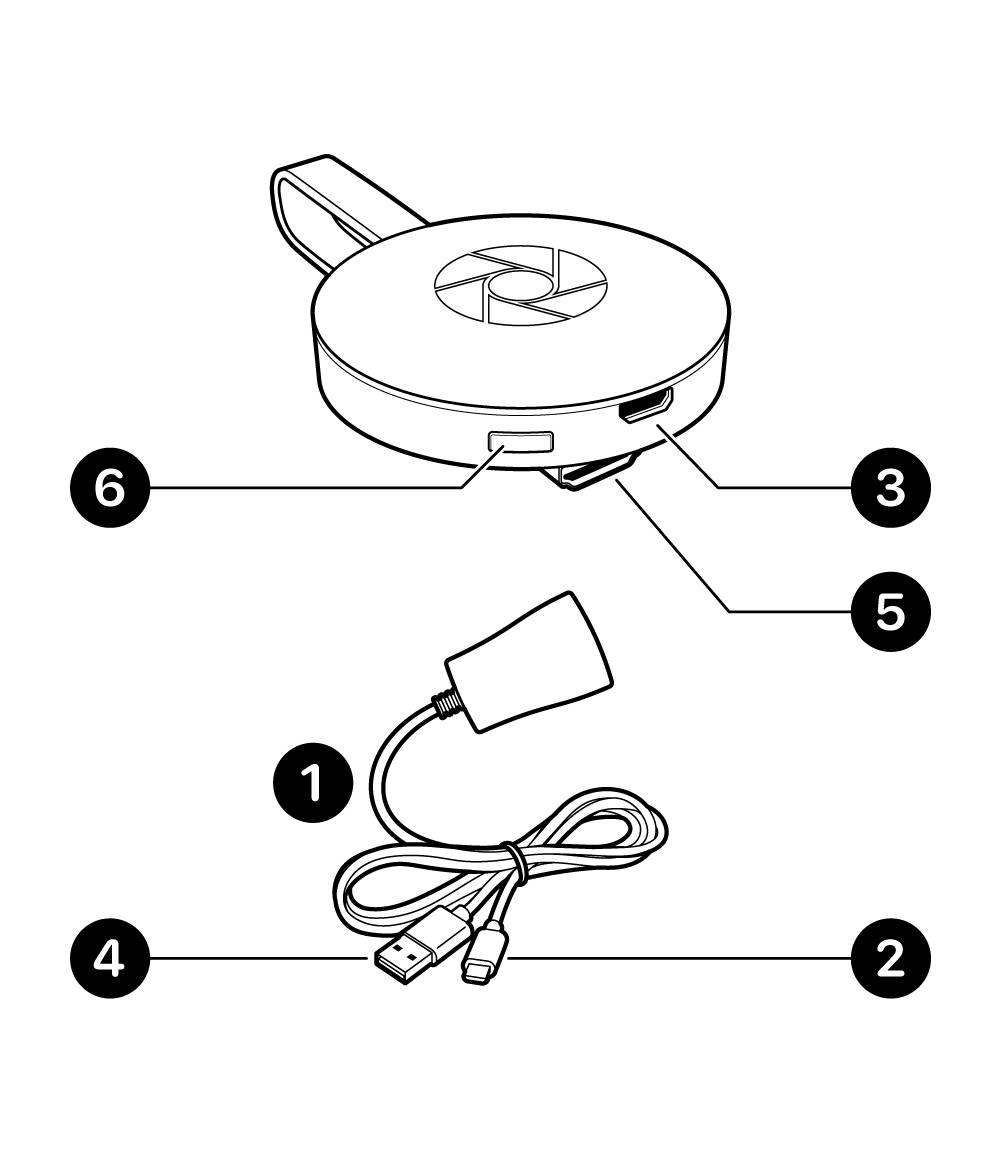 6
3
5
1
4
2