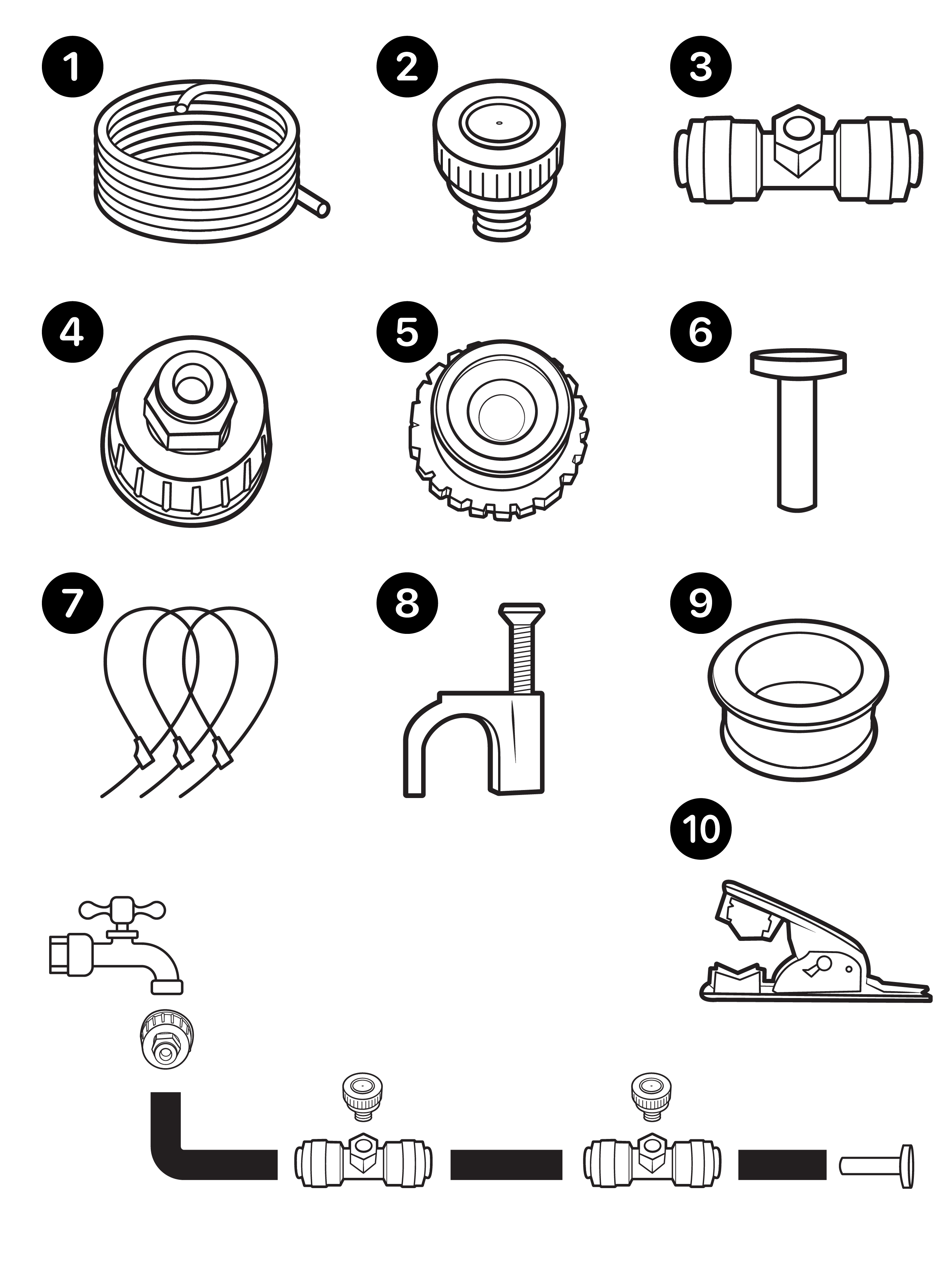 1

2

3

4

5

6

7

8

9

10