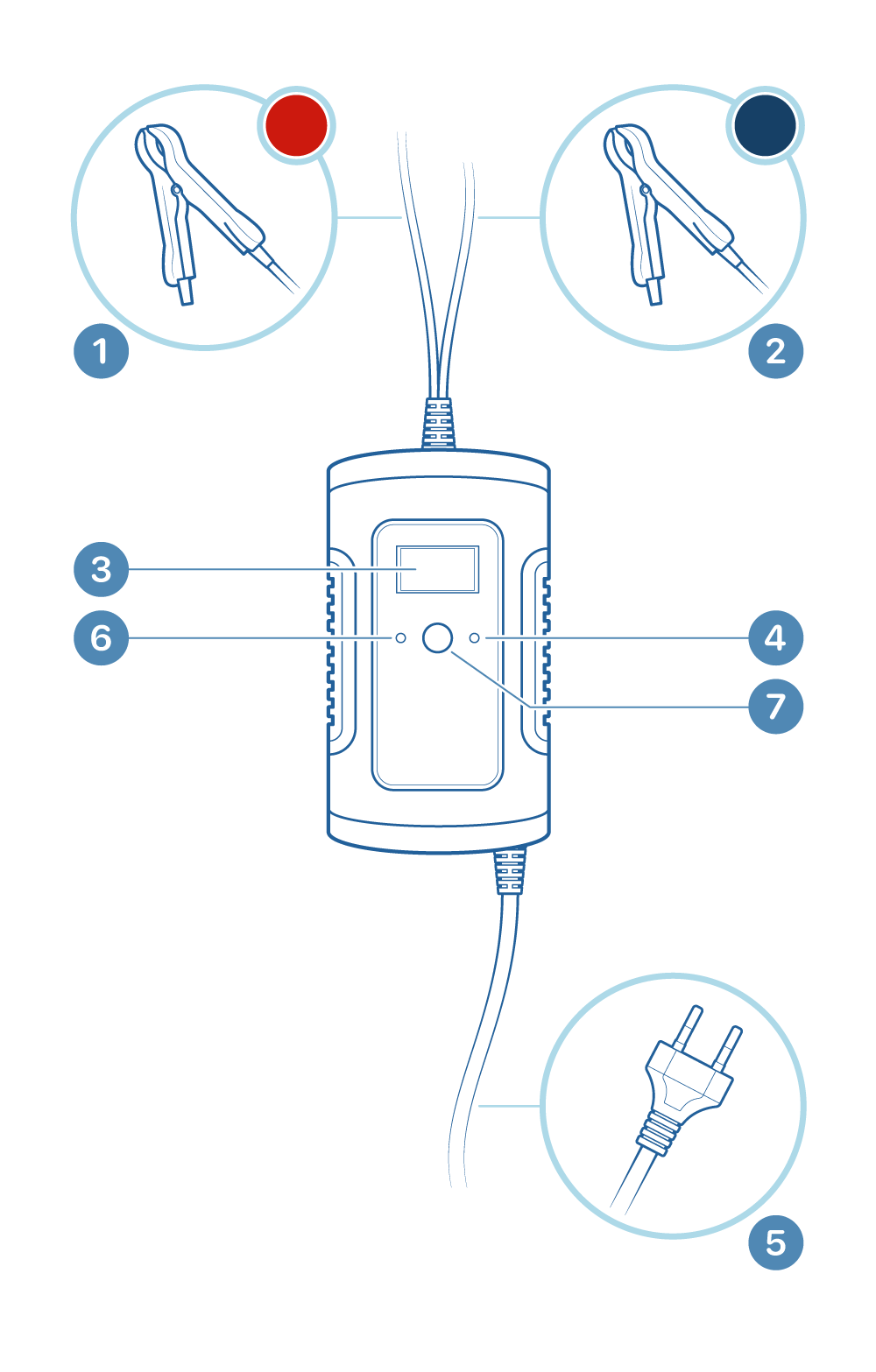 1
2
3
6
4
7
5