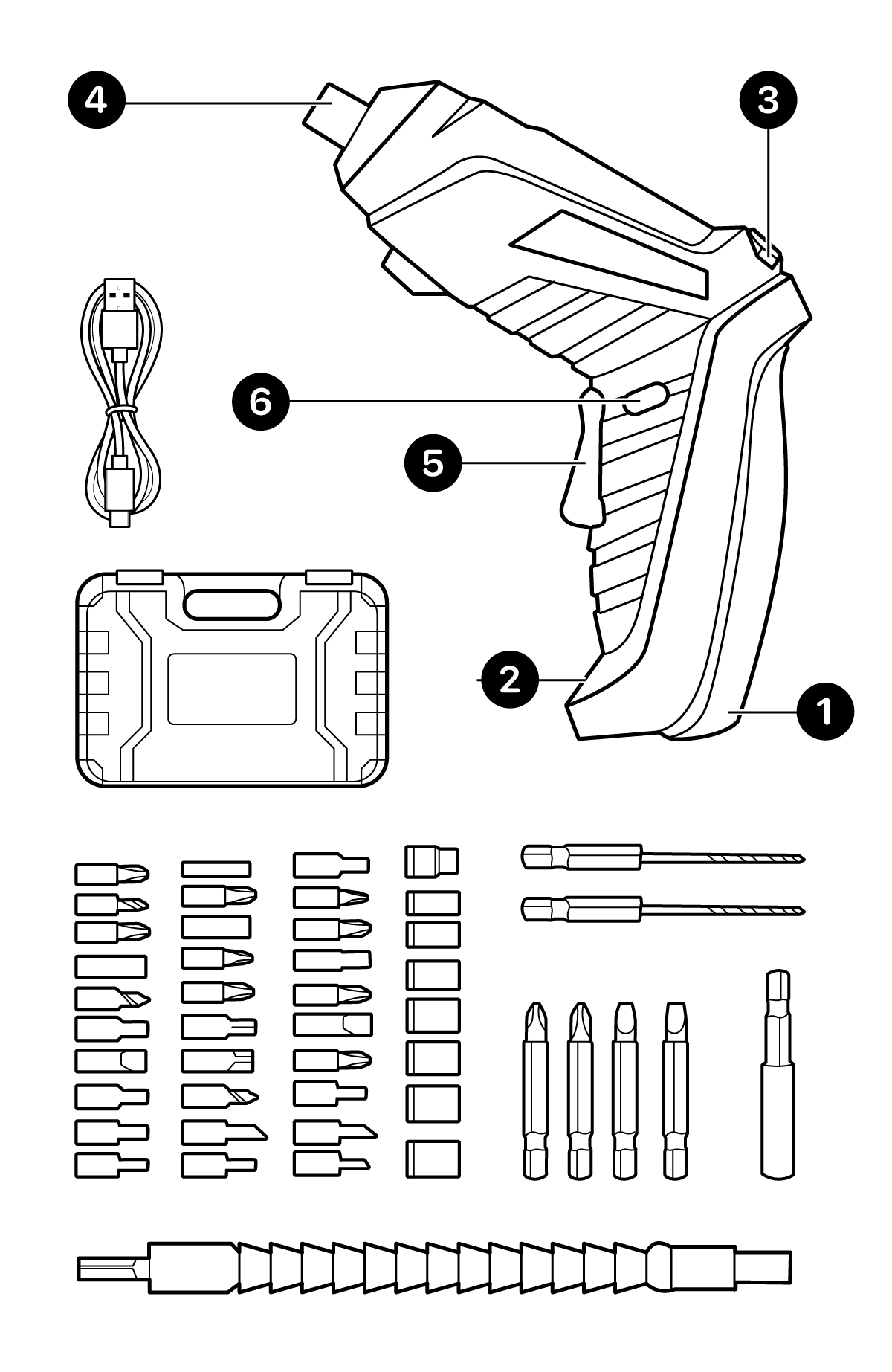 4
3
6
5
2
1