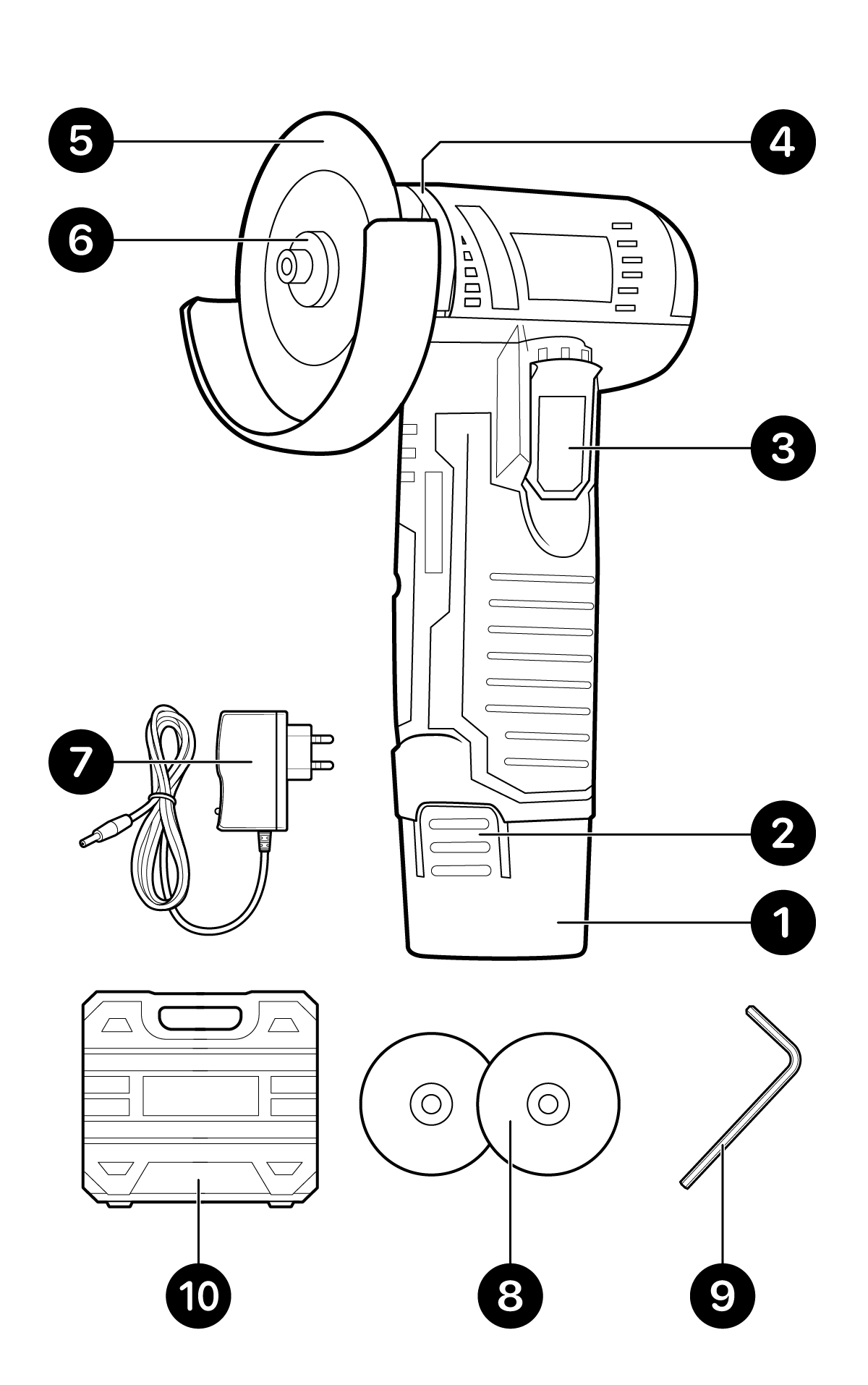 5
4
6
3
7
2
1
10
8
9