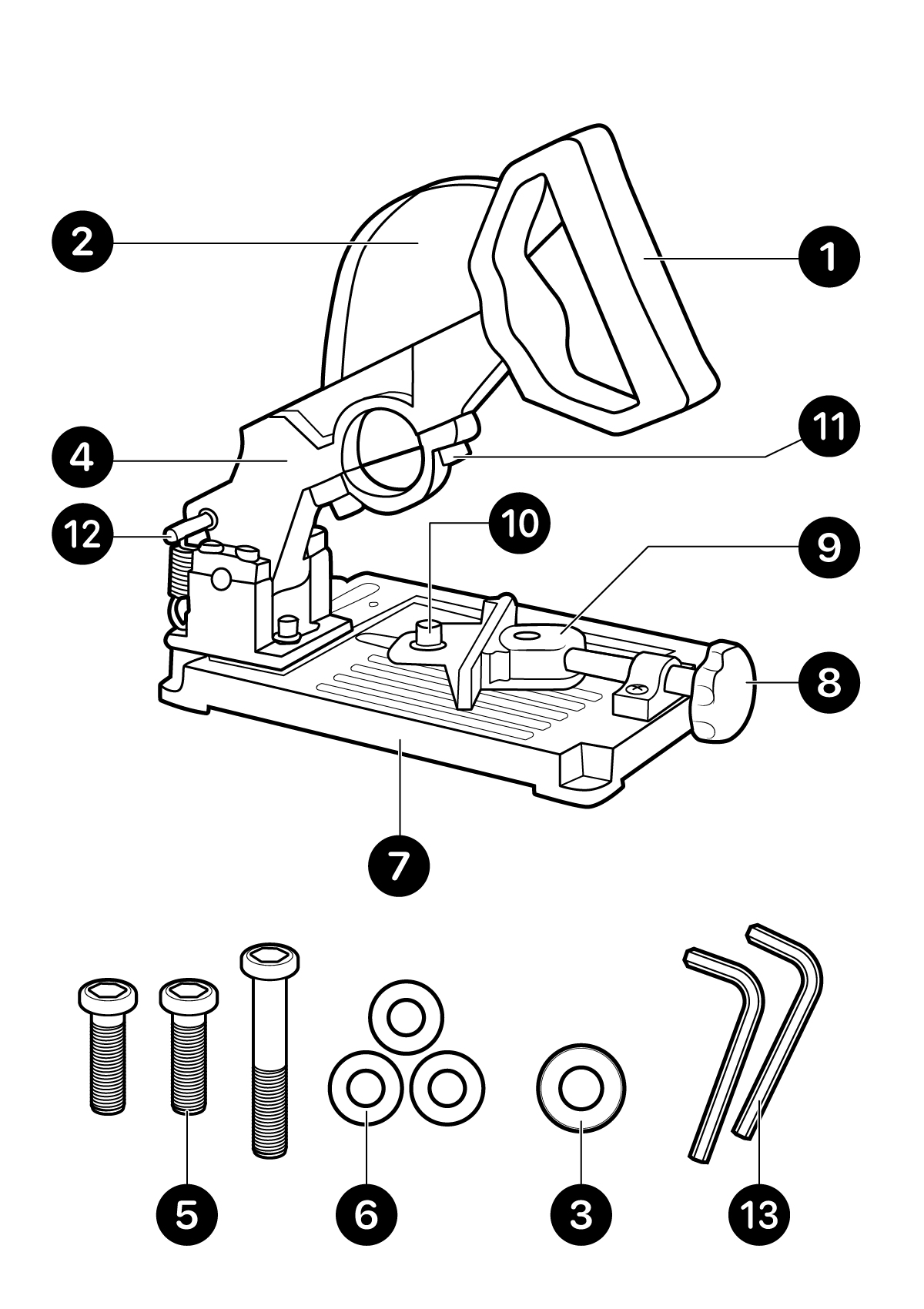 2
1
4
11
12
10
9
8
7
5
6
3
13