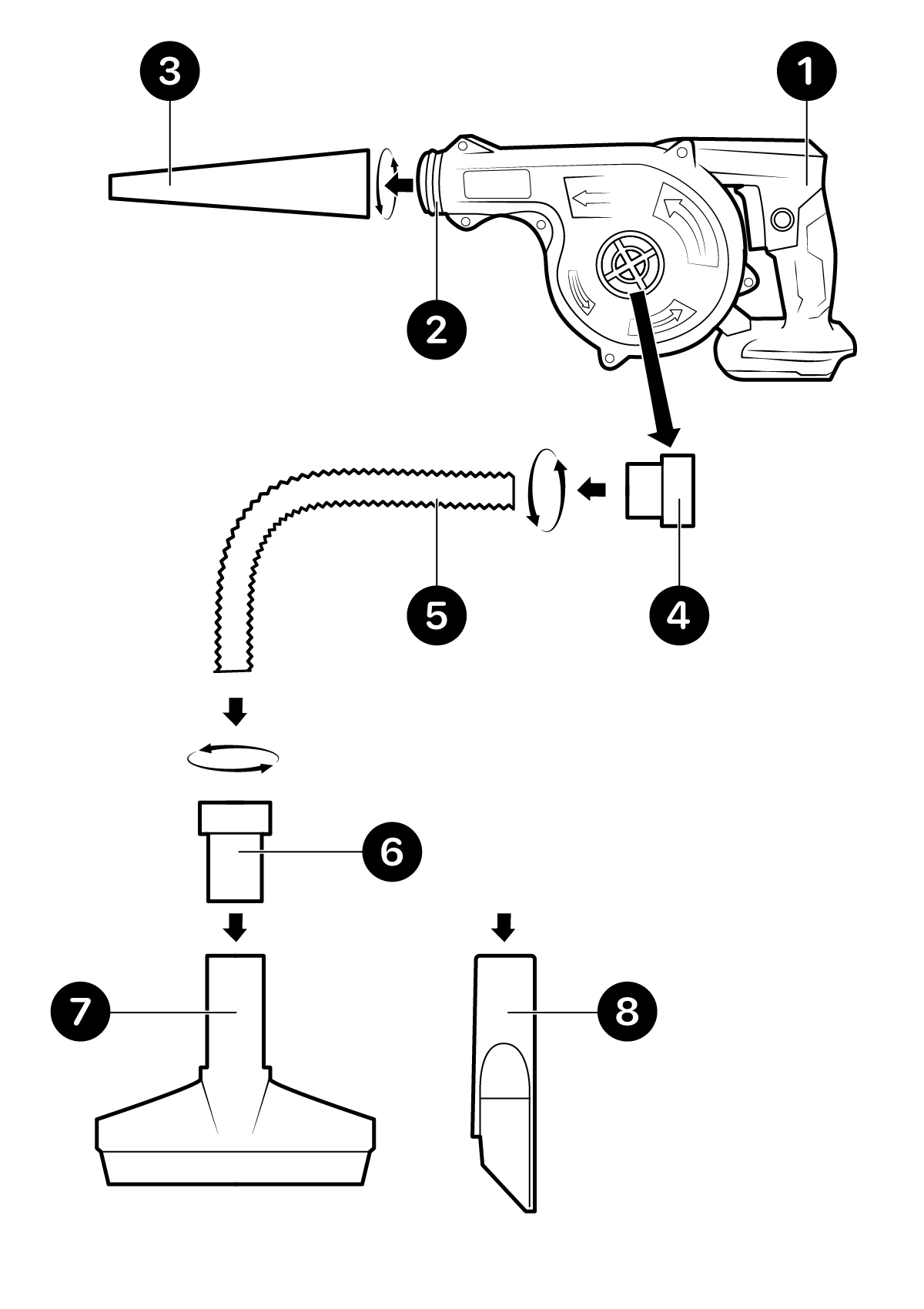 3
1
2
5
4
6
7
8