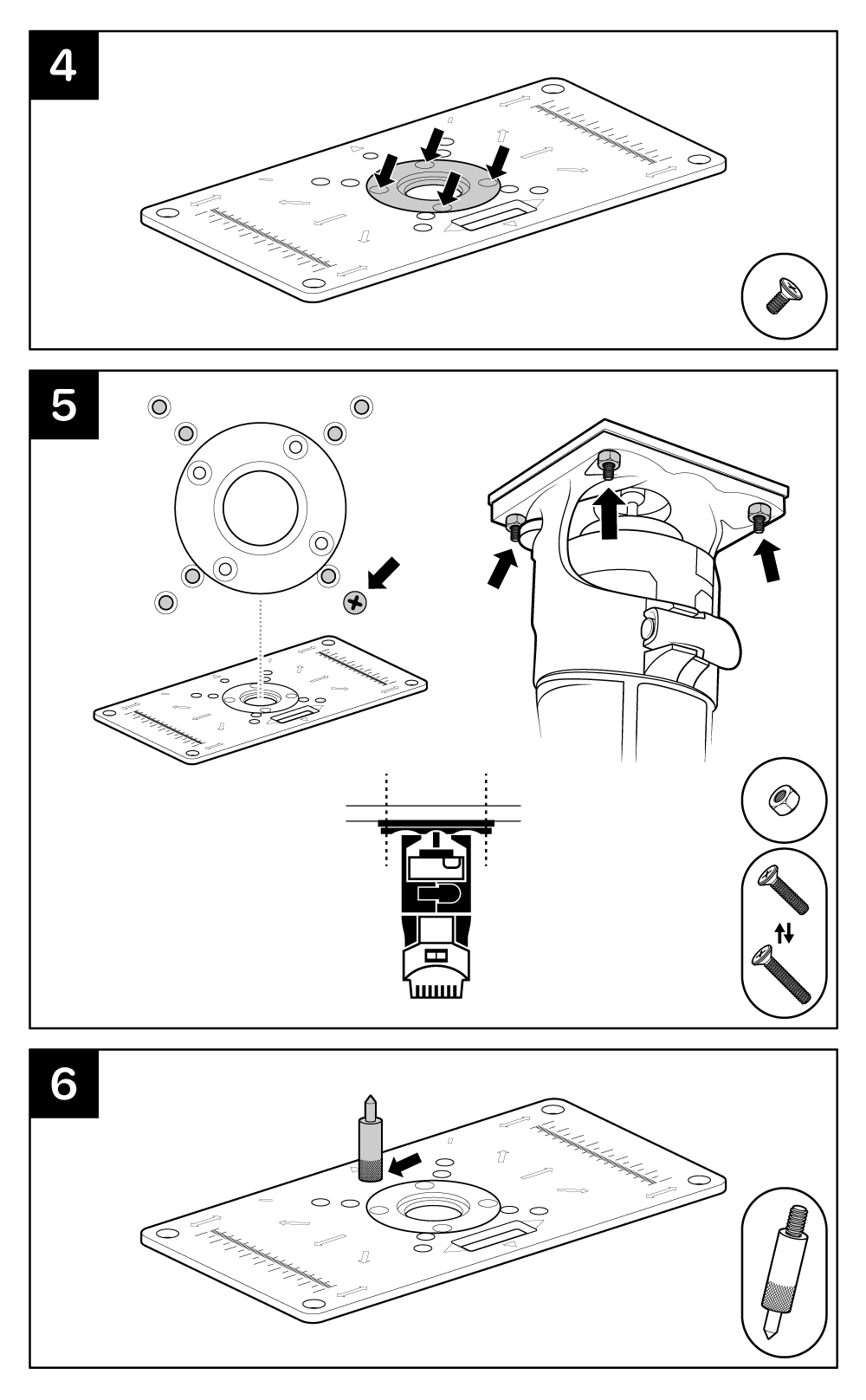 4

5

6