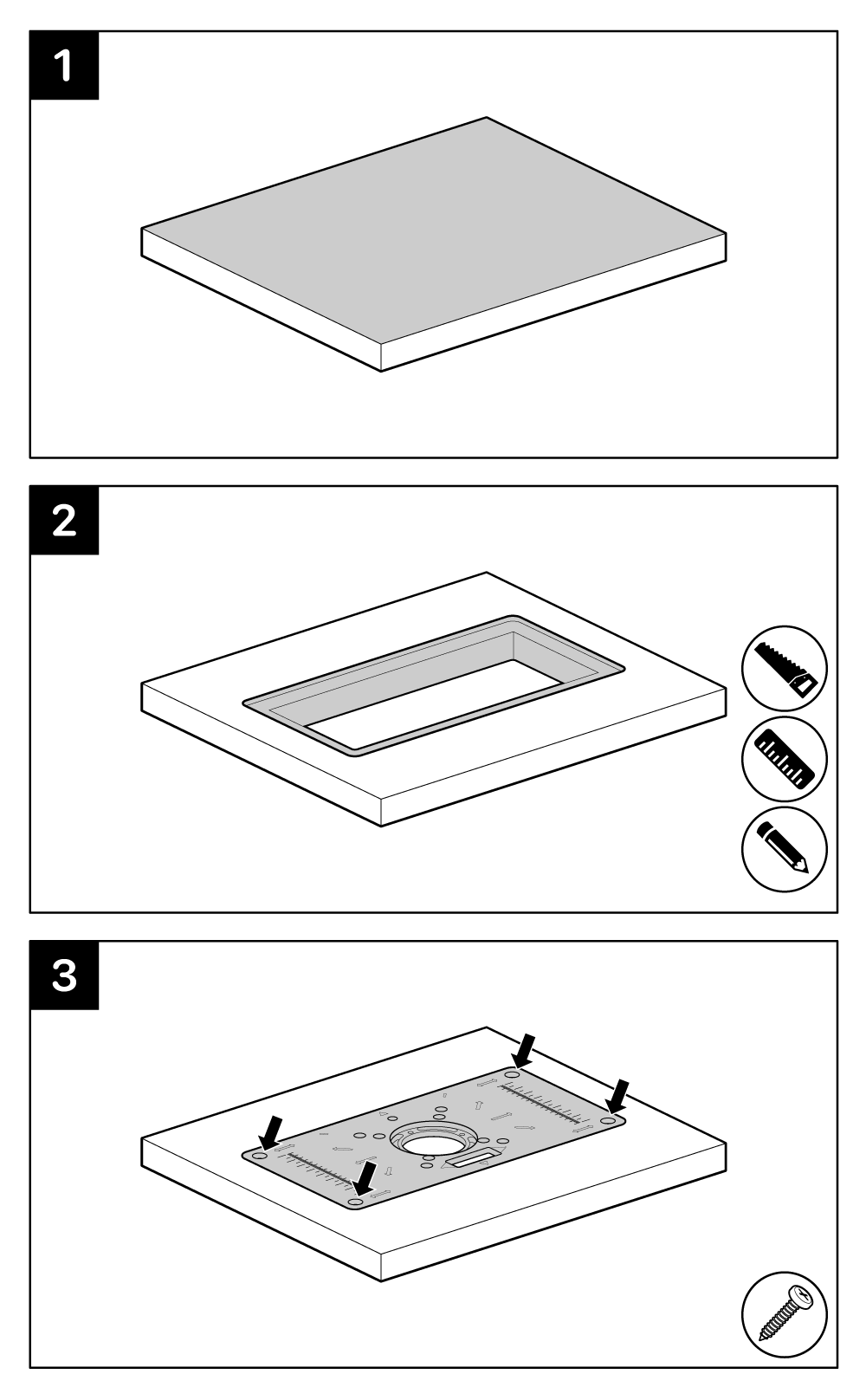 1

2

3