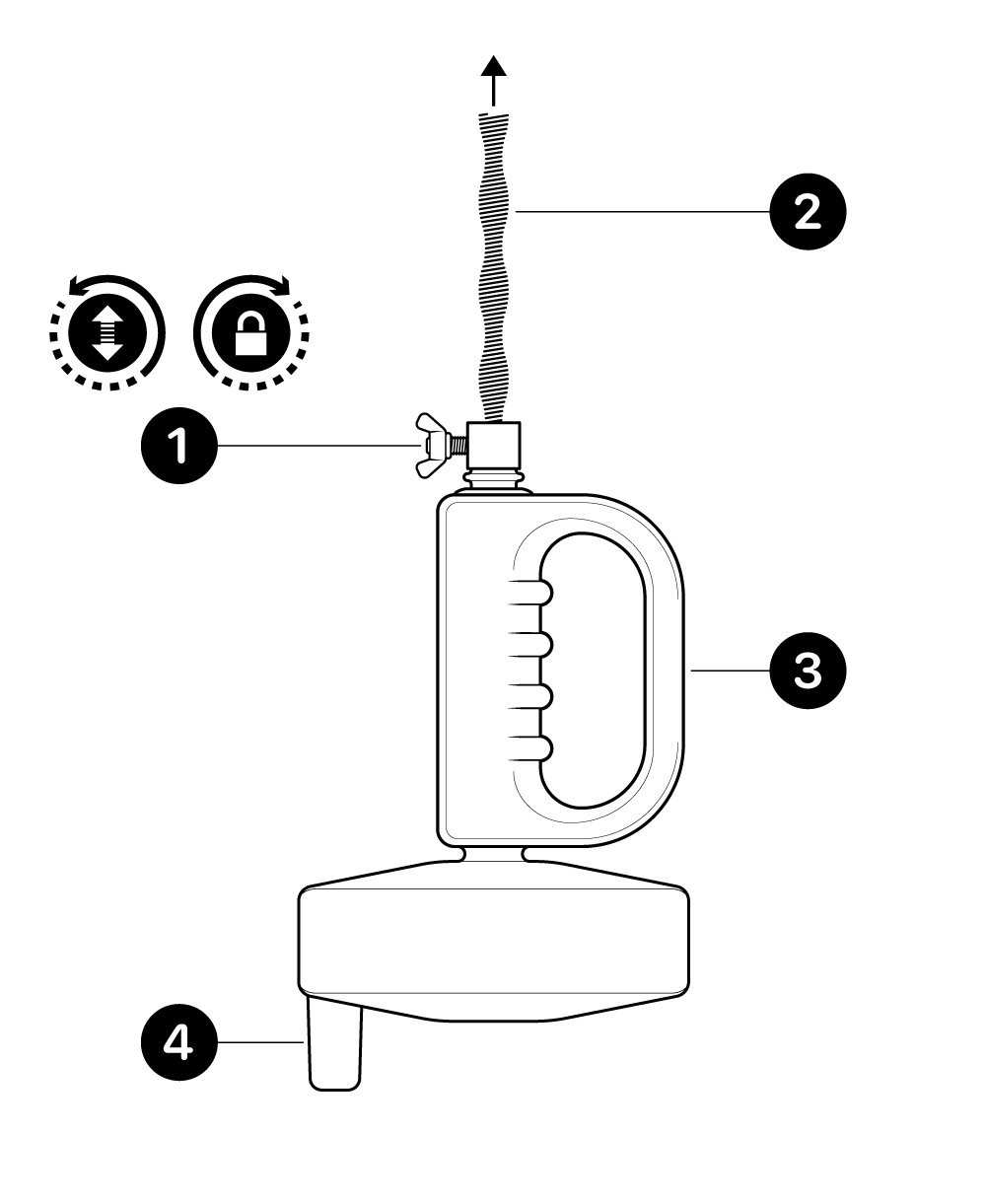 2
1
3
4